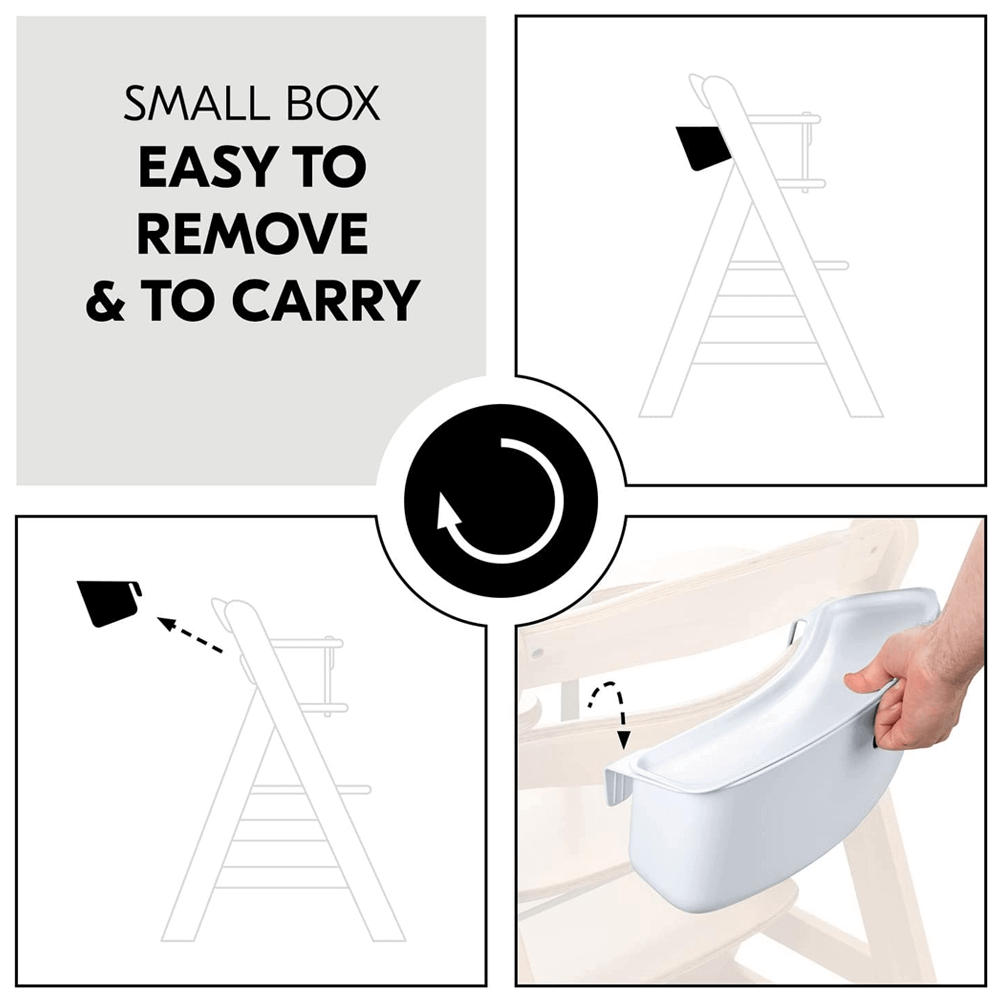 SMALL BOX
EASY TO REMOVE & TO CARRY