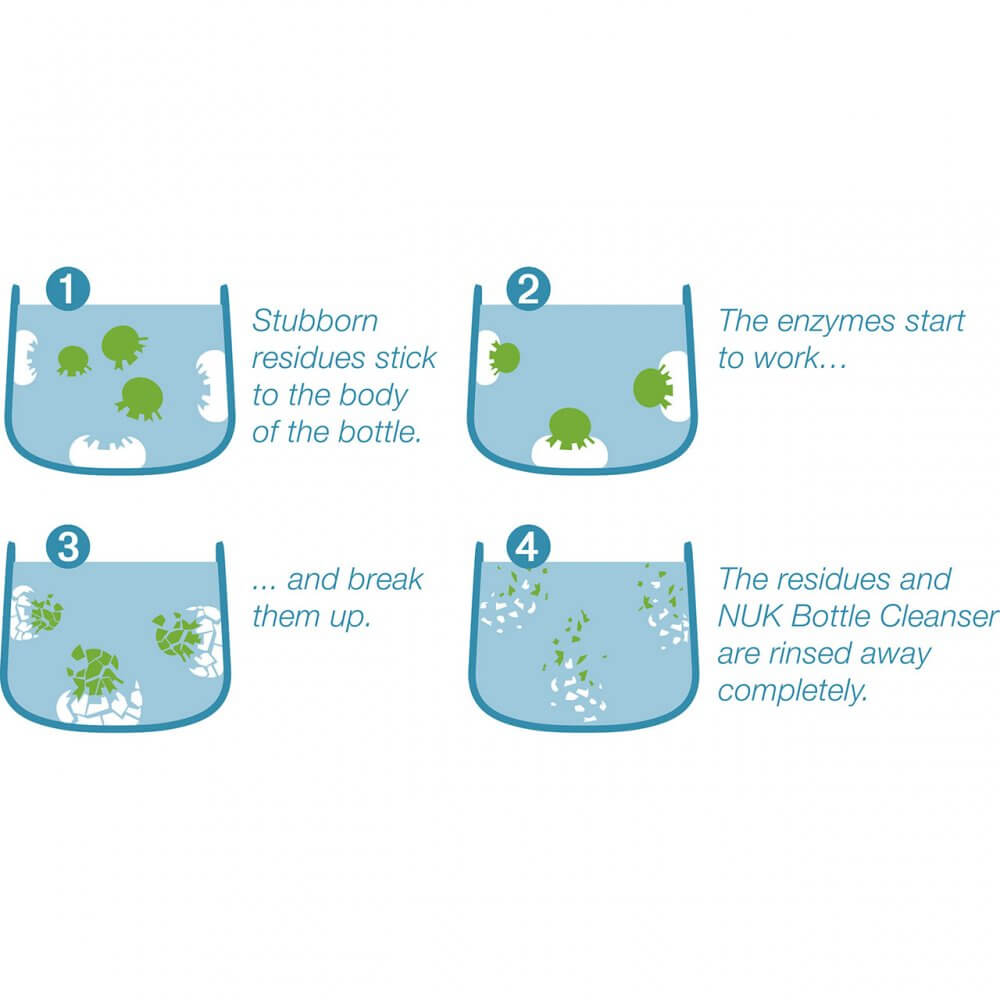 1
Stubborn residues stick to the body of the bottle.

2
The enzymes start to work...

3
... and break them up.

4
The residues and NUK Bottle Cleanser are rinsed away completely.