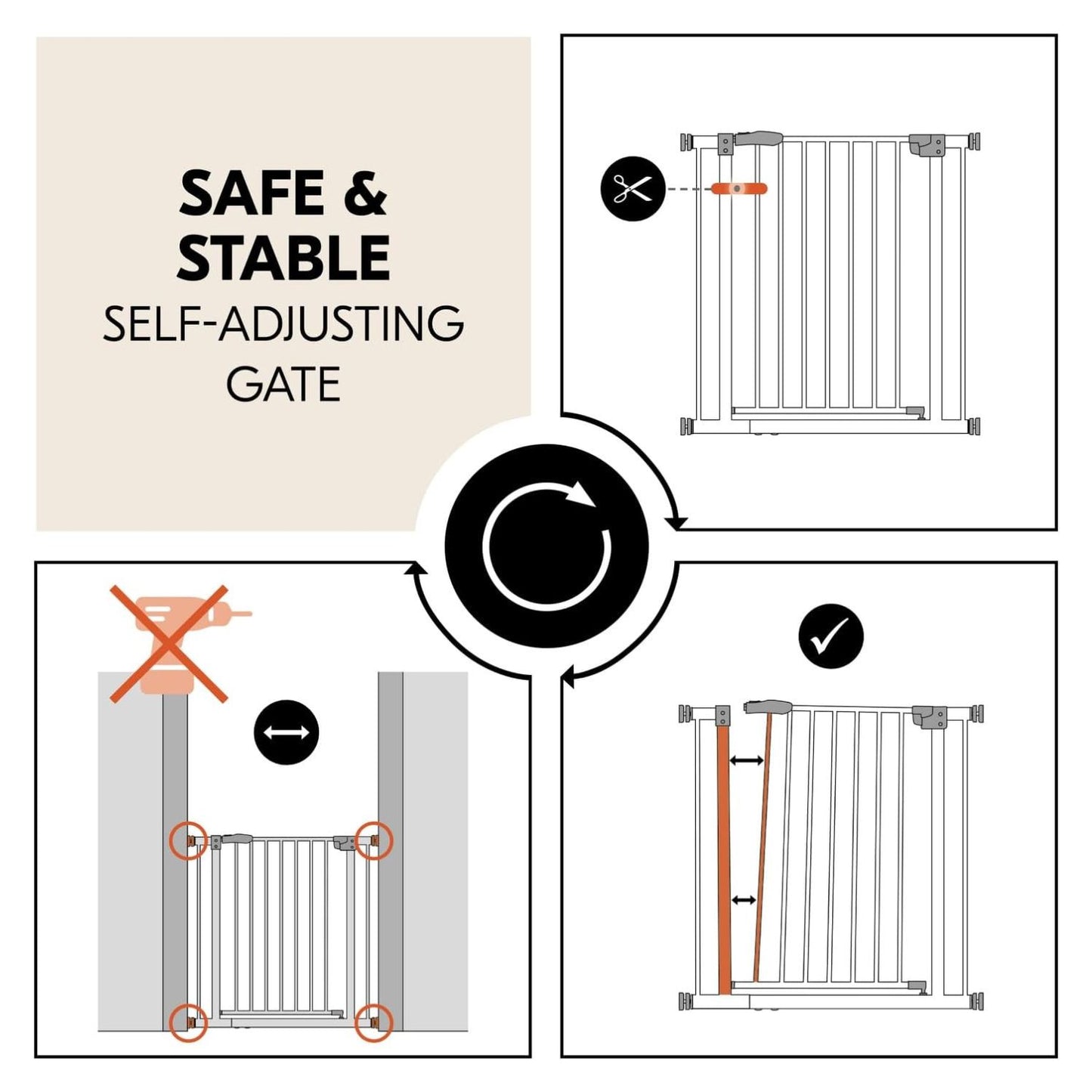 SAFE &
STABLE
SELF-ADJUSTING
GATE