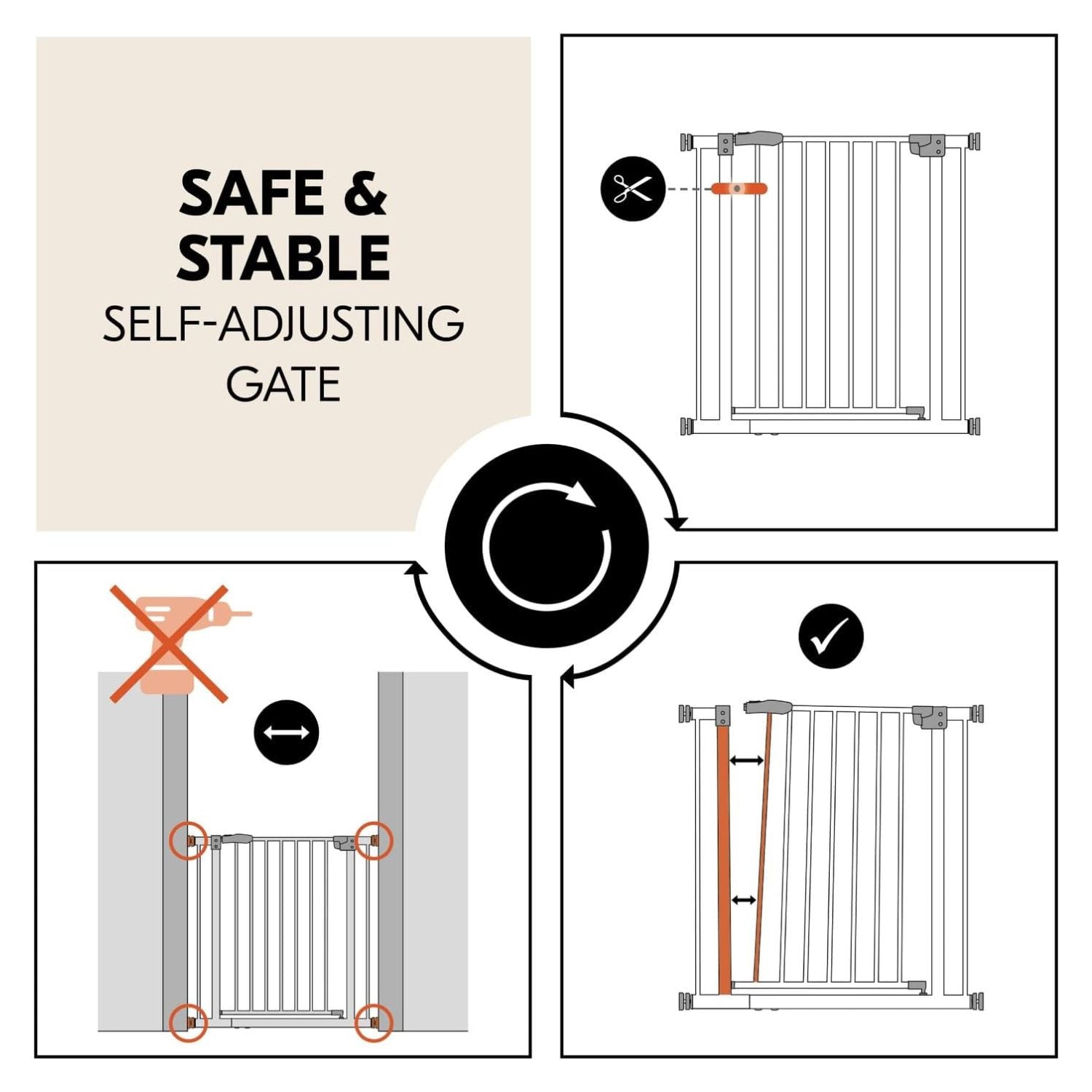 SAFE &
STABLE
SELF-ADJUSTING
GATE