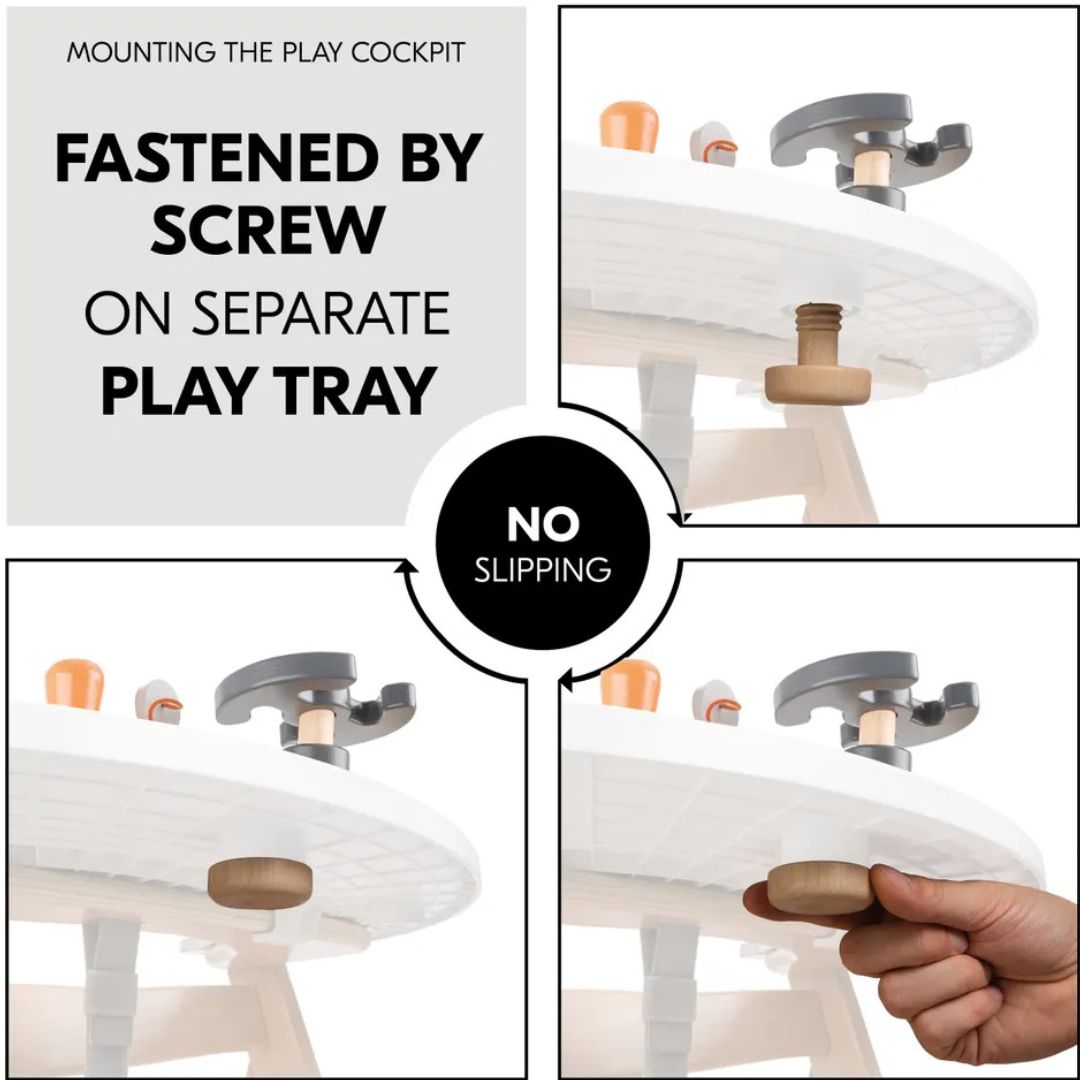 MOUNTING THE PLAY COCKPIT

FASTENED BY SCREW ON SEPARATE PLAY TRAY

NO SLIPPING